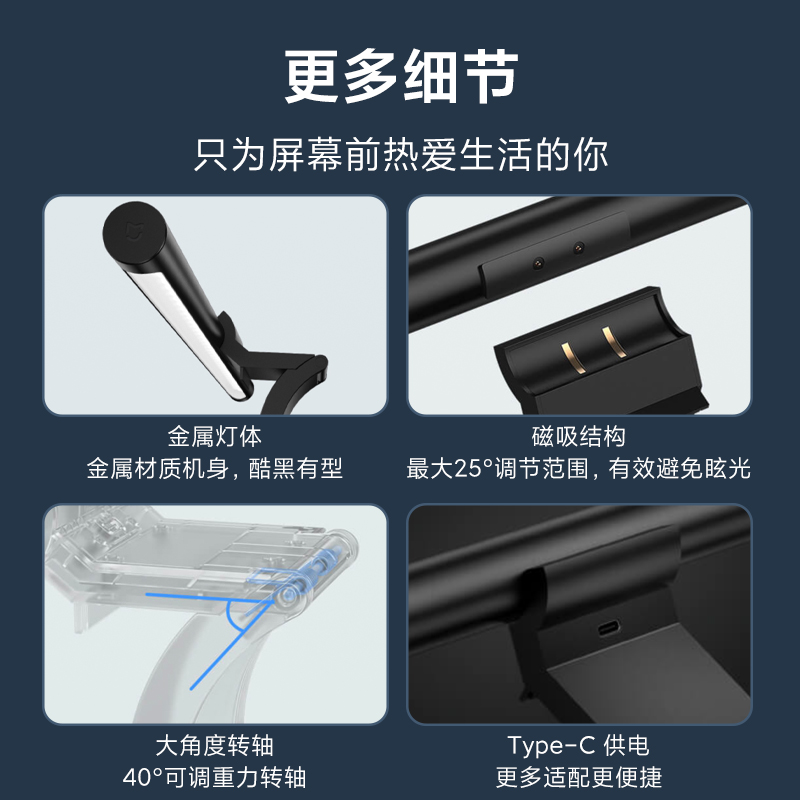 更多细节

只为屏幕前热爱生活的你

金属灯体
金属材质机身，酷黑有型

磁吸结构
最大25°调节范围，有效避免眩光

大角度转轴
40°可调重力转轴

Type-C 供电
更多适配更便捷