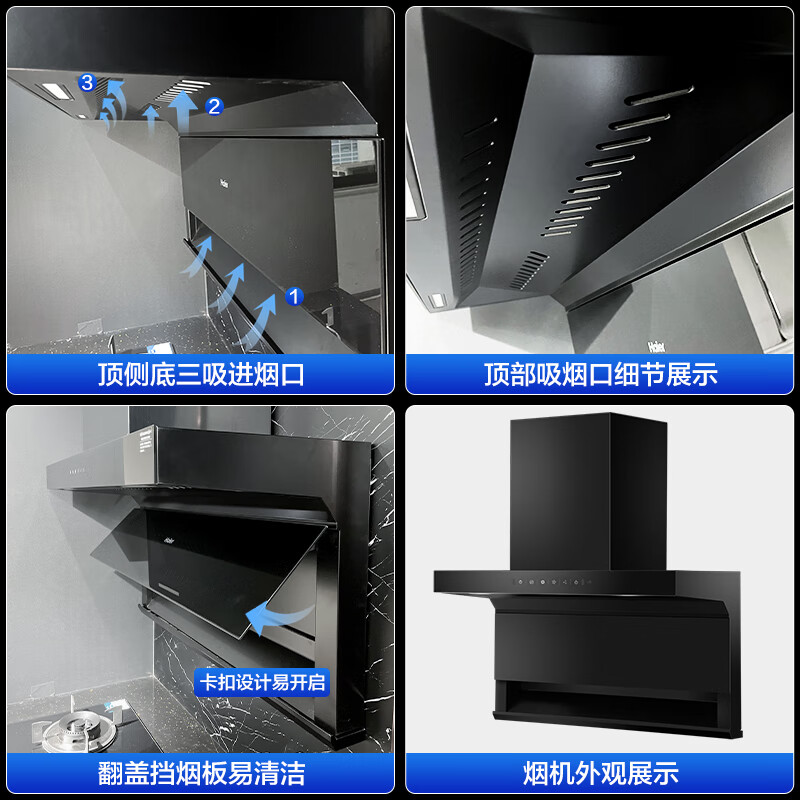 3
2
Haier
1
顶侧底三吸进烟口

Haier
顶部吸烟口细节展示

Haier
卡扣设计易开启
翻盖挡烟板易清洁

烟机外观展示