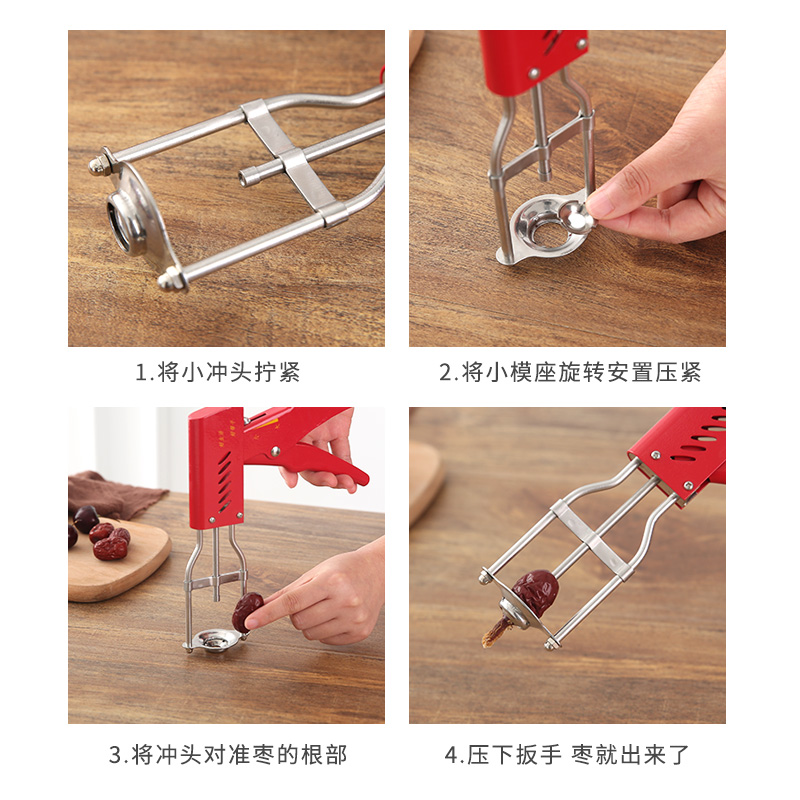 1.将小冲头拧紧

2.将小模座旋转安置压紧

3.将冲头对准枣的根部

4.压下扳手 枣就出来了