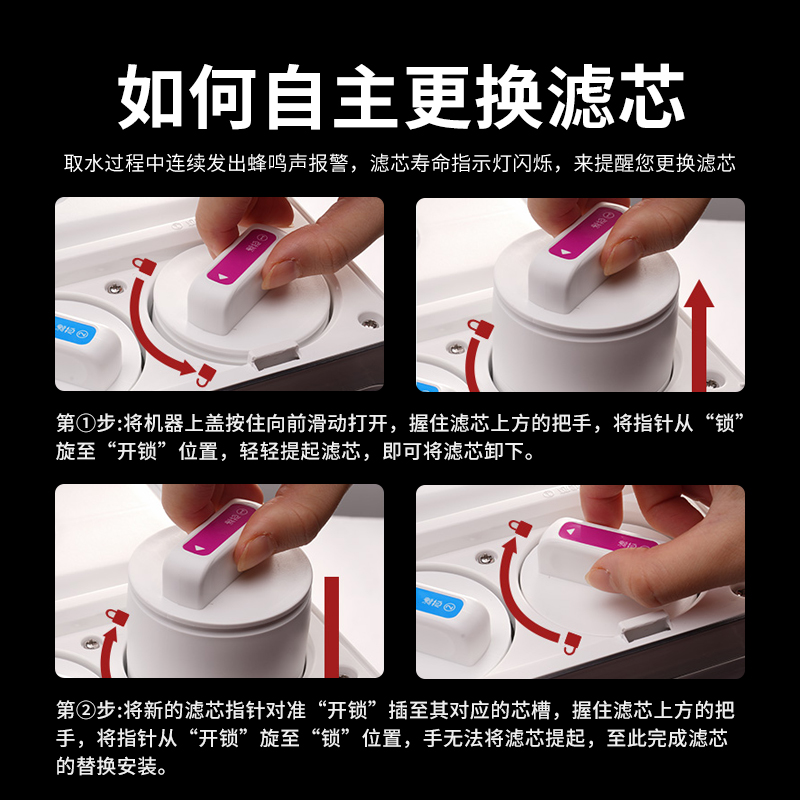 如何自主更换滤芯

取水过程中连续发出蜂鸣声报警，滤芯寿命指示灯闪烁，来提醒您更换滤芯

第①步:将机器上盖按住向前滑动打开，握住滤芯上方的把手，将指针从“锁”旋至“开锁”位置，轻轻提起滤芯，即可将滤芯卸下。

第②步:将新的滤芯指针对准“开锁”插至其对应的芯槽，握住滤芯上方的把手，将指针从“开锁”旋至“锁”位置，手无法将滤芯提起，至此完成滤芯的替换安装。