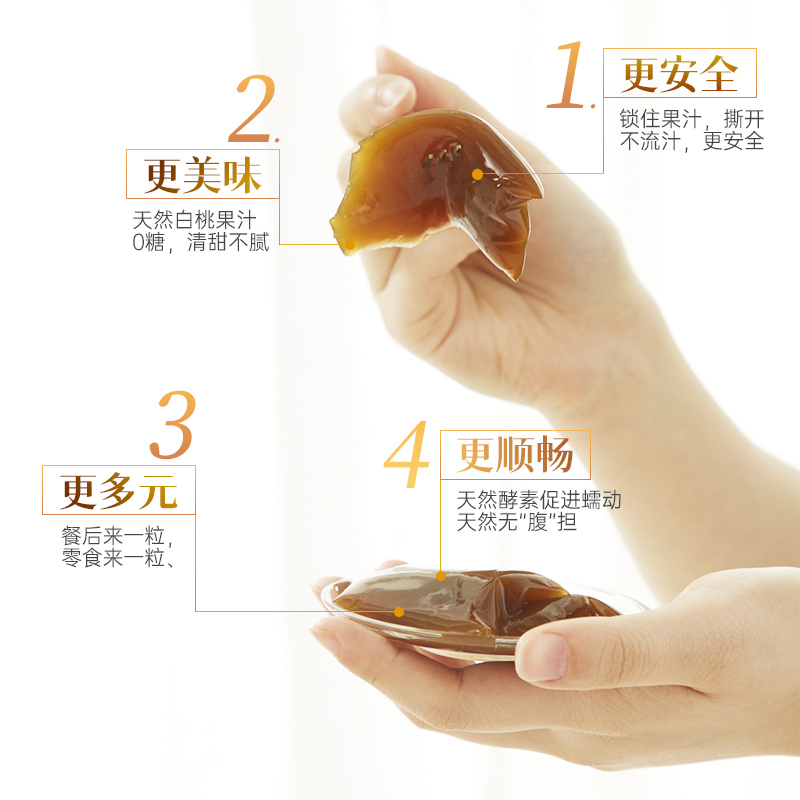 1.
更安全
锁住果汁，撕开不流汁，更安全

2.
更美味
天然白桃果汁
0糖，清甜不腻

3
更多元
餐后来一粒，
零食来一粒、

4
更顺畅
天然酵素促进蠕动
天然无"腹"担