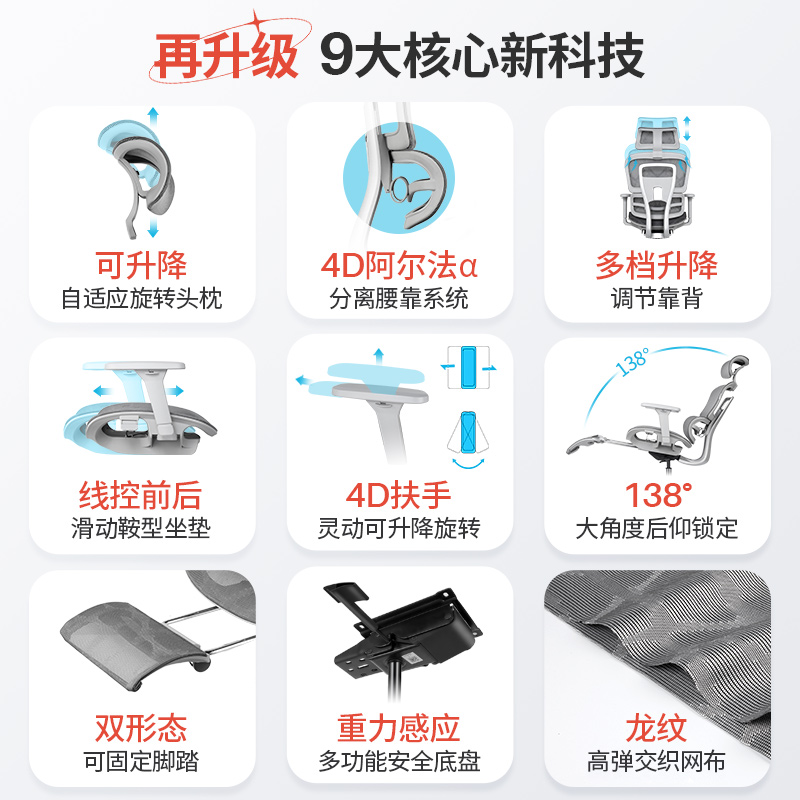 再升级 9大核心新科技

可升降
自适应旋转头枕

4D阿尔法α
分离腰靠系统

多档升降
调节靠背

线控前后
滑动鞍型坐垫

4D扶手
灵动可升降旋转

138°

138°
大角度后仰锁定

双形态
可固定脚踏

重力感应
多功能安全底盘

龙纹
高弹交织网布