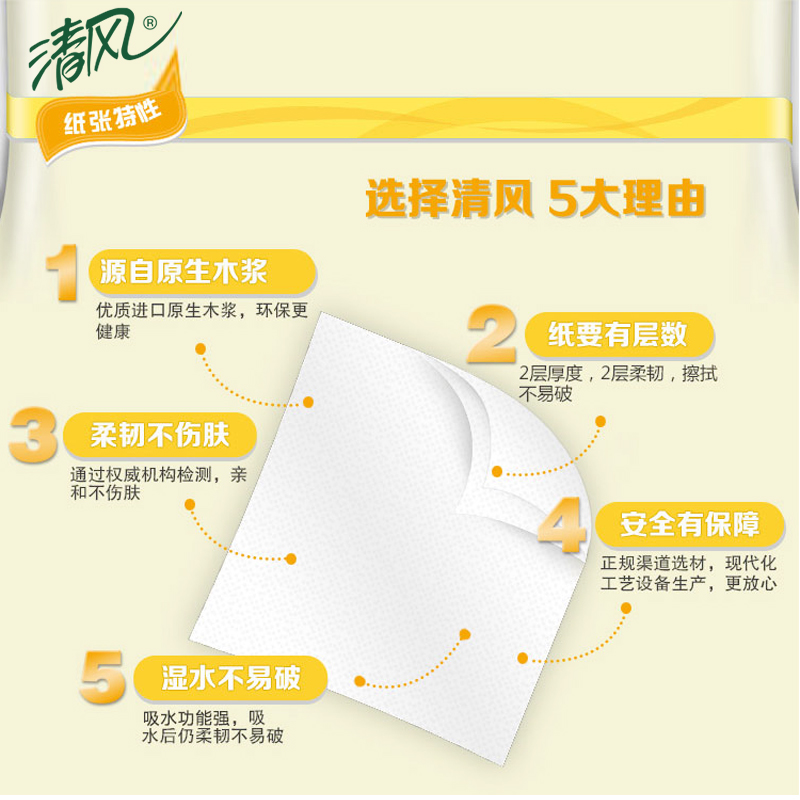 清风®

纸张特性

选择清风 5大理由

1 源自原生木浆
优质进口原生木浆，环保更健康

2 纸要有层数
2层厚度，2层柔韧，擦拭不易破

3 柔韧不伤肤
通过权威机构检测，亲和不伤肤

4 安全有保障
正规渠道选材，现代化工艺设备生产，更放心

5 湿水不易破
吸水功能强，吸水后仍柔韧不易破