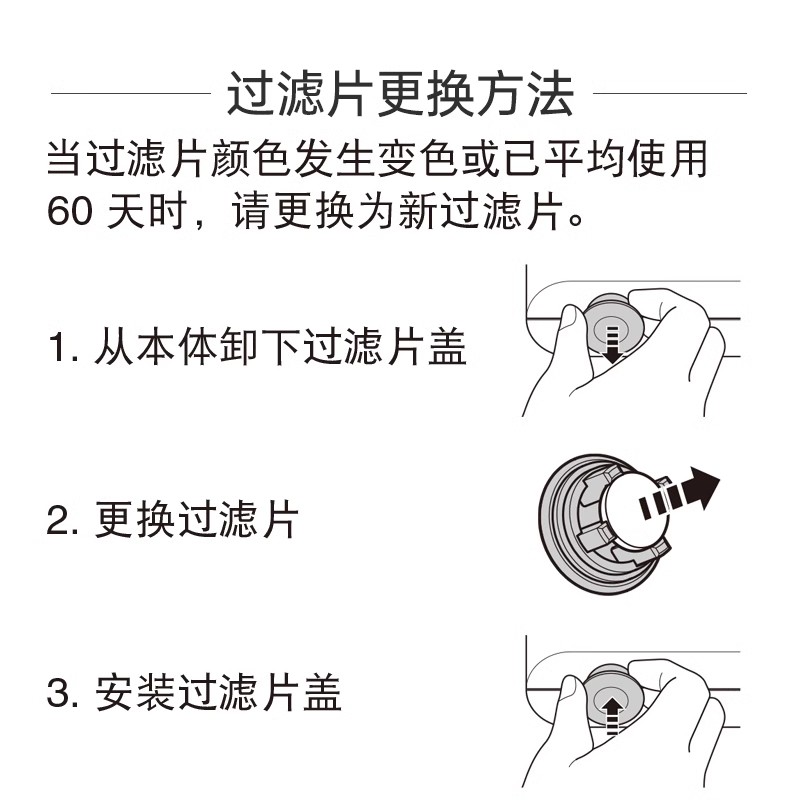 过滤片更换方法

当过滤片颜色发生变色或已平均使用 60 天时，请更换为新过滤片。

1. 从本体卸下过滤片盖

2. 更换过滤片

3. 安装过滤片盖