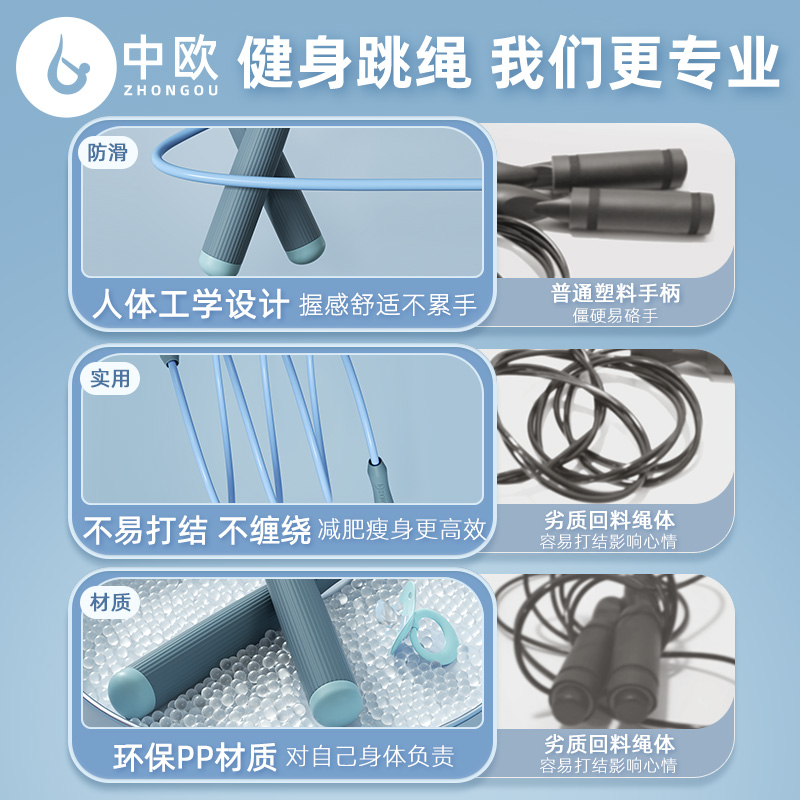 中欧
ZHONGOU
健身跳绳 我们更专业

防滑
人体工学设计 握感舒适不累手
普通塑料手柄
僵硬易硌手

实用
不易打结 不缠绕 减肥瘦身更高效
劣质回料绳体
容易打结影响心情

材质
环保PP材质 对自己身体负责
劣质回料绳体
容易打结影响心情