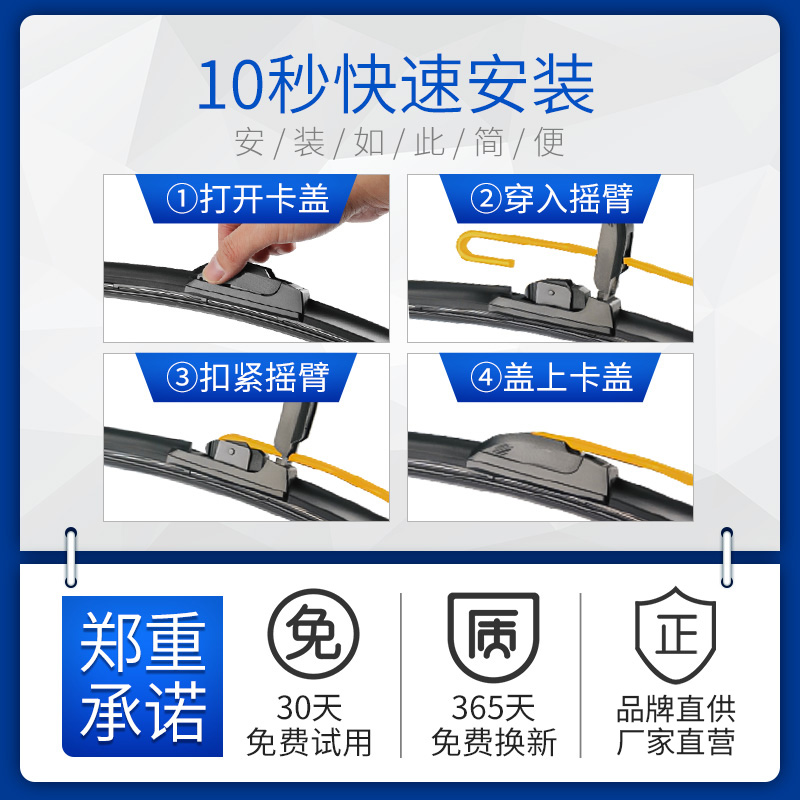 10秒快速安装

安/装/如/此/简/便

①打开卡盖

②穿入摇臂

③扣紧摇臂

④盖上卡盖

郑重承诺

免

30天
免费试用

质

365天
免费换新

正

品牌直供
厂家直营