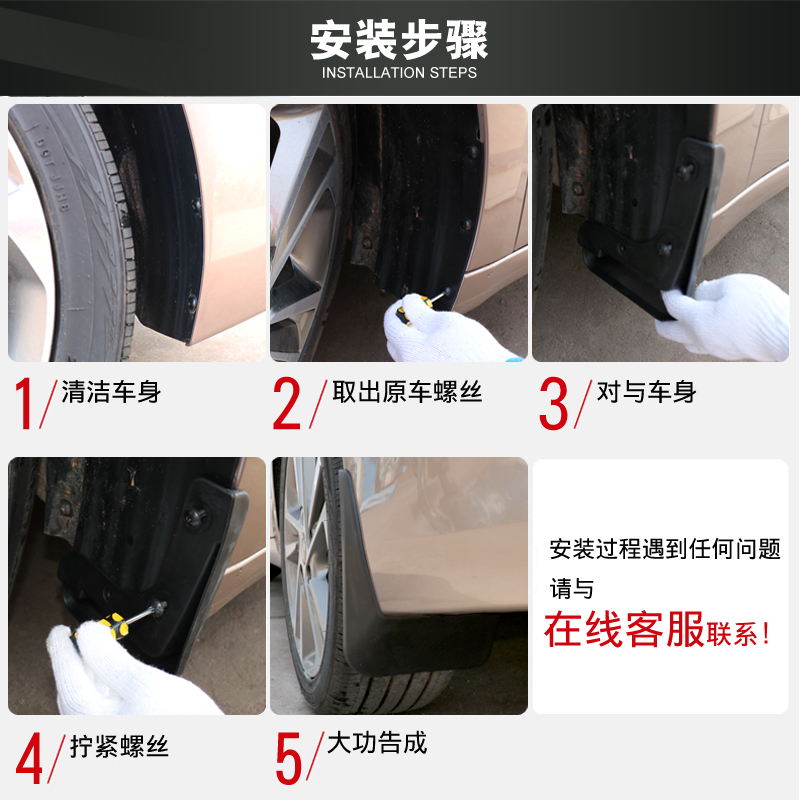 安装步骤
INSTALLATION STEPS

1/ 清洁车身

2/ 取出原车螺丝

3/ 对与车身

4/ 拧紧螺丝

5/ 大功告成

安装过程遇到任何问题
请与
在线客服联系！