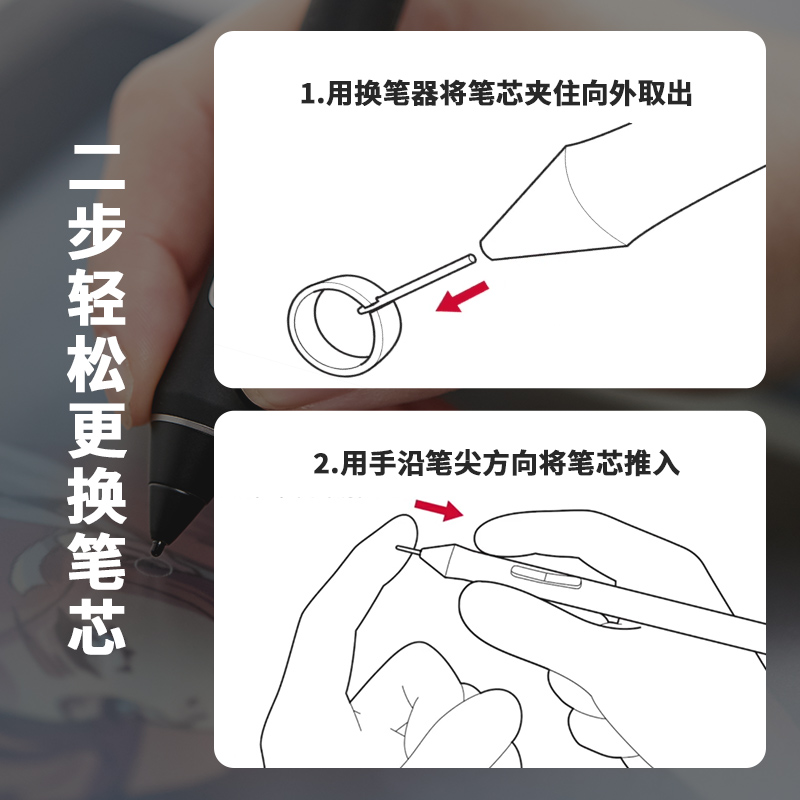 二步轻松更换笔芯

1.用换笔器将笔芯夹住向外取出

2.用手沿笔尖方向将笔芯推入