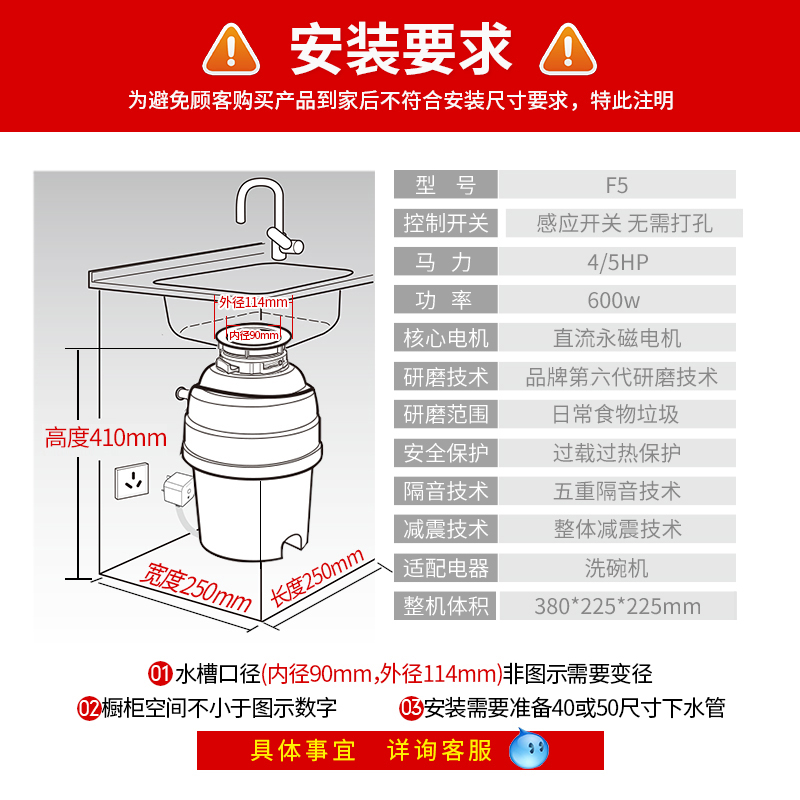 安装要求

为避免顾客购买产品到家后不符合安装尺寸要求，特此注明

外径114mm
内径90mm
高度410mm
宽度250mm
长度250mm

| 型 号 | F5 |
|---|---|
| 控制开关 | 感应开关 无需打孔 |
| 马 力 | 4/5HP |
| 功 率 | 600w |
| 核心电机 | 直流永磁电机 |
| 研磨技术 | 品牌第六代研磨技术 |
| 研磨范围 | 日常食物垃圾 |
| 安全保护 | 过载过热保护 |
| 隔音技术 | 五重隔音技术 |
| 减震技术 | 整体减震技术 |
| 适配电器 | 洗碗机 |
| 整机体积 | 380*225*225mm |

01 水槽口径(内径90mm,外径114mm)非图示需要变径

02 橱柜空间不小于图示数字

03 安装需要准备40或50尺寸下水管

具体事宜 详询客服