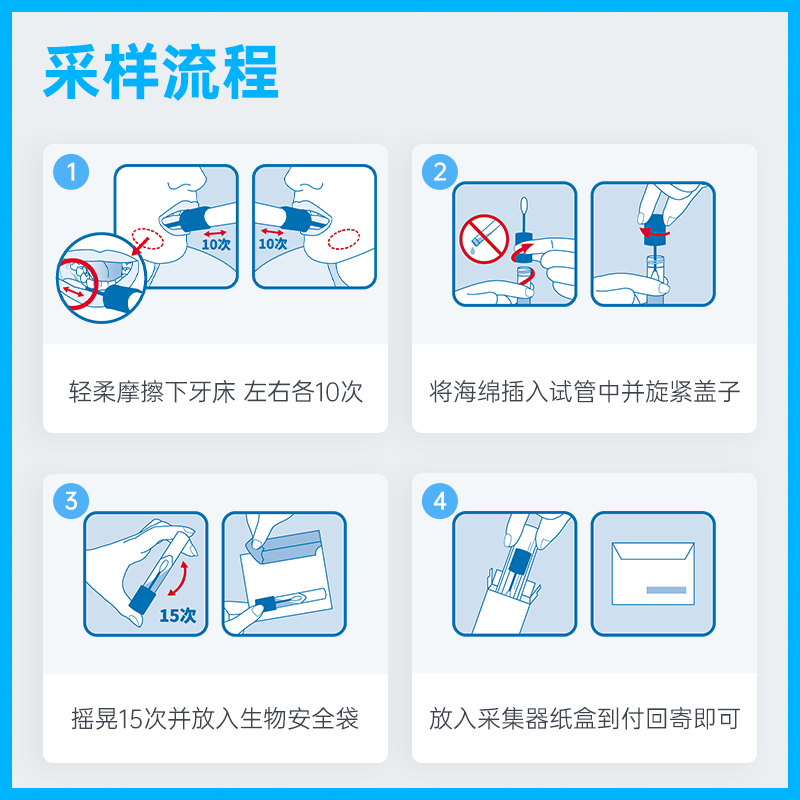 采样流程

1

10次

10次

轻柔摩擦下牙床 左右各10次

2

将海绵插入试管中并旋紧盖子

3

15次

摇晃15次并放入生物安全袋

4

放入采集器纸盒到付回寄即可