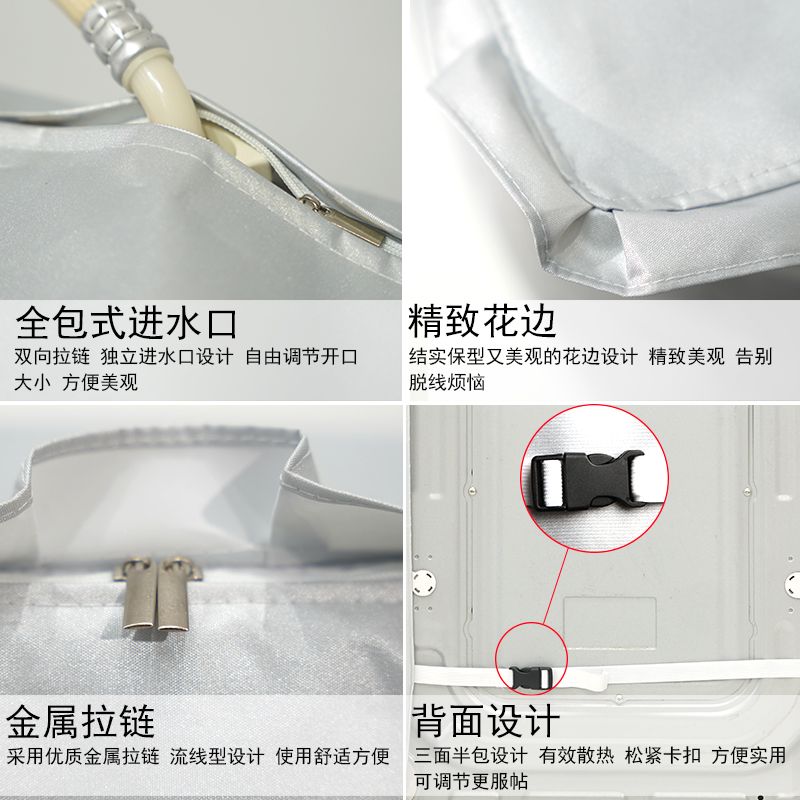 全包式进水口
双向拉链 独立进水口设计 自由调节开口大小 方便美观

精致花边
结实保型又美观的花边设计 精致美观 告别脱线烦恼

金属拉链
采用优质金属拉链 流线型设计 使用舒适方便

背面设计
三面半包设计 有效散热 松紧卡扣 方便实用 可调节更服帖