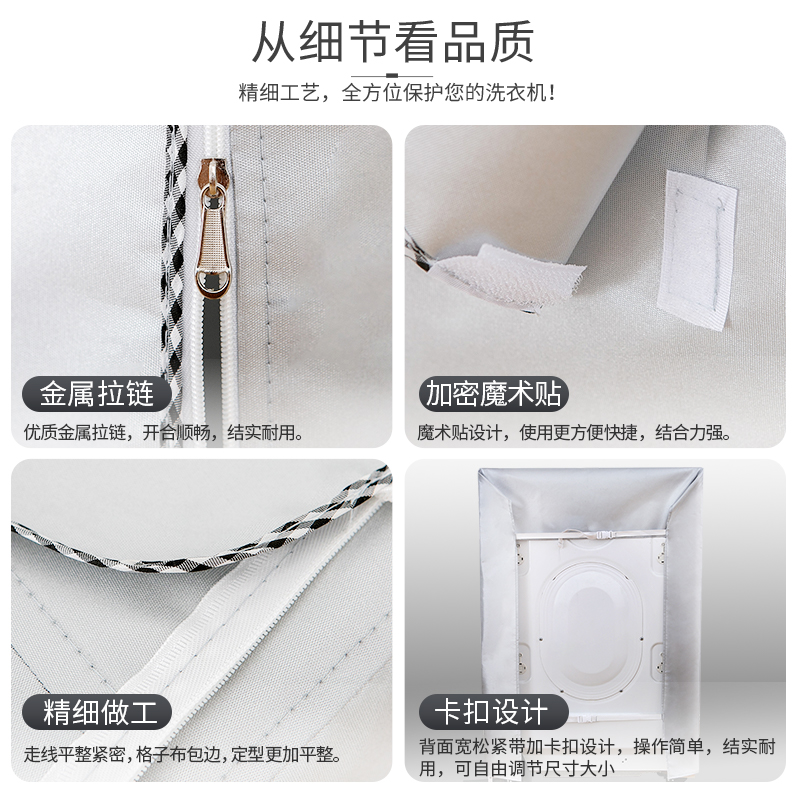 从细节看品质

精细工艺，全方位保护您的洗衣机！

金属拉链

优质金属拉链，开合顺畅，结实耐用。

加密魔术贴

魔术贴设计，使用更方便快捷，结合力强。

精细做工

走线平整紧密，格子布包边，定型更加平整。

卡扣设计

背面宽松紧带加卡扣设计，操作简单，结实耐用，可自由调节尺寸大小