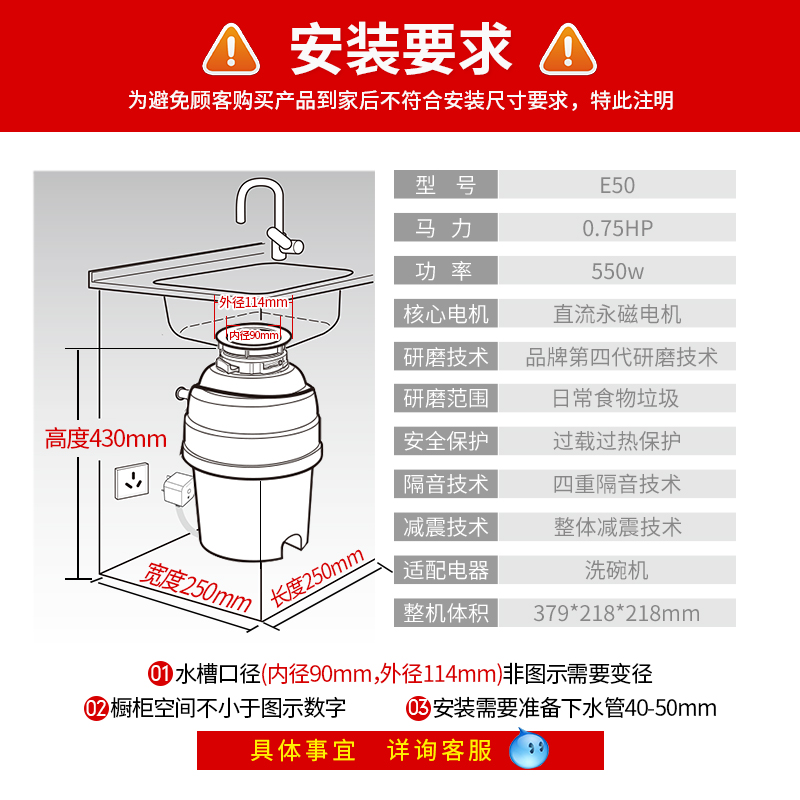 安装要求

为避免顾客购买产品到家后不符合安装尺寸要求，特此注明

外径114mm
内径90mm
高度430mm
宽度250mm
长度250mm

| 型　号 | E50 |
|---|---|
| 马　力 | 0.75HP |
| 功　率 | 550w |
| 核心电机 | 直流永磁电机 |
| 研磨技术 | 品牌第四代研磨技术 |
| 研磨范围 | 日常食物垃圾 |
| 安全保护 | 过载过热保护 |
| 隔音技术 | 四重隔音技术 |
| 减震技术 | 整体减震技术 |
| 适配电器 | 洗碗机 |
| 整机体积 | 379*218*218mm |

01 水槽口径(内径90mm,外径114mm)非图示需要变径
02 橱柜空间不小于图示数字
03 安装需要准备下水管40-50mm

具体事宜　详询客服