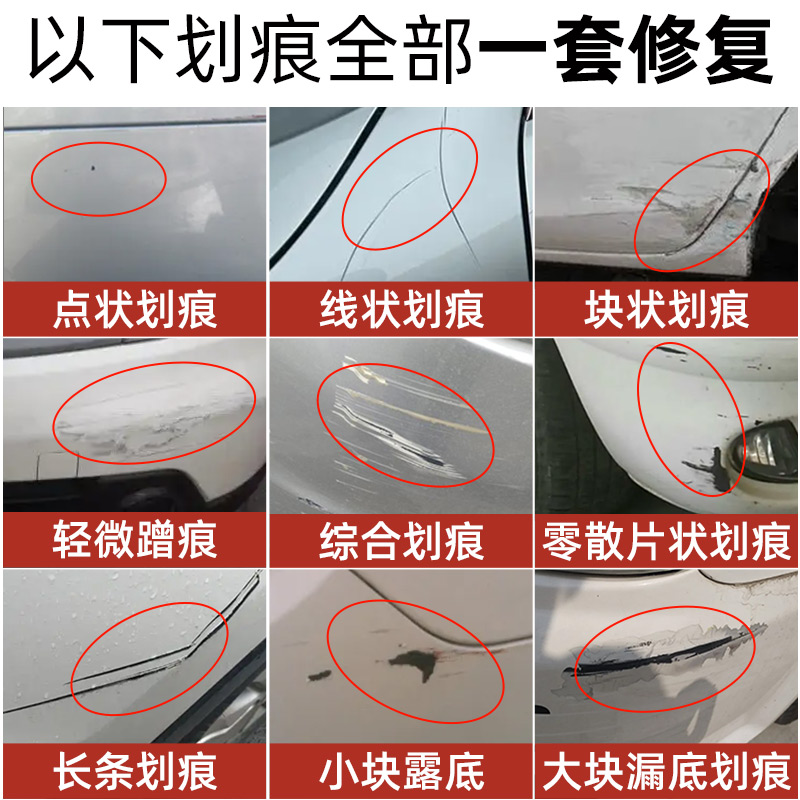 以下划痕全部一套修复

点状划痕

线状划痕

块状划痕

轻微蹭痕

综合划痕

零散片状划痕

长条划痕

小块露底

大块漏底划痕