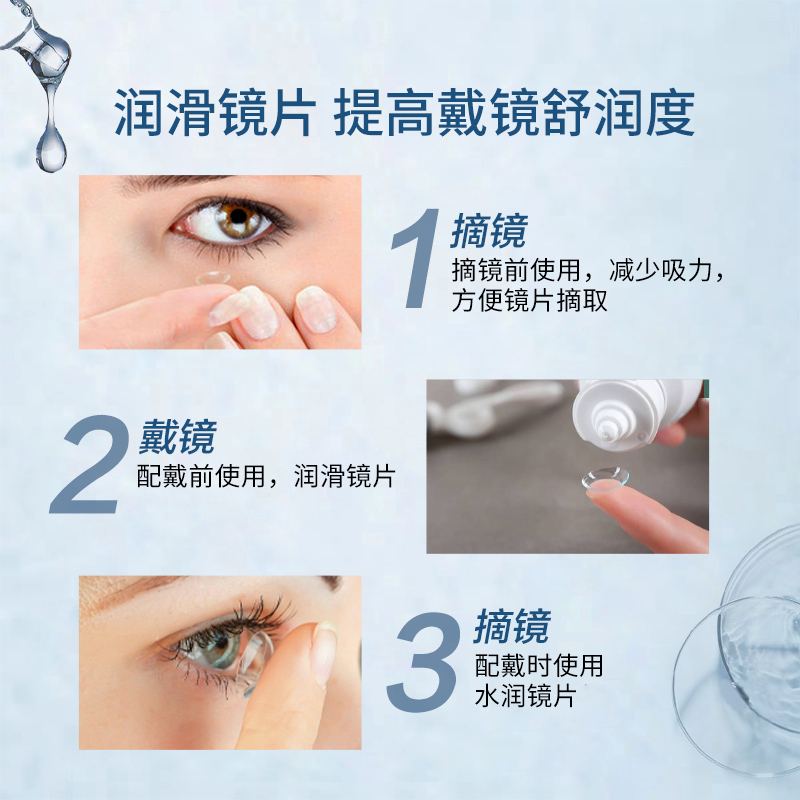 润滑镜片 提高戴镜舒润度

1 摘镜
摘镜前使用，减少吸力，方便镜片摘取

2 戴镜
配戴前使用，润滑镜片

3 摘镜
配戴时使用
水润镜片