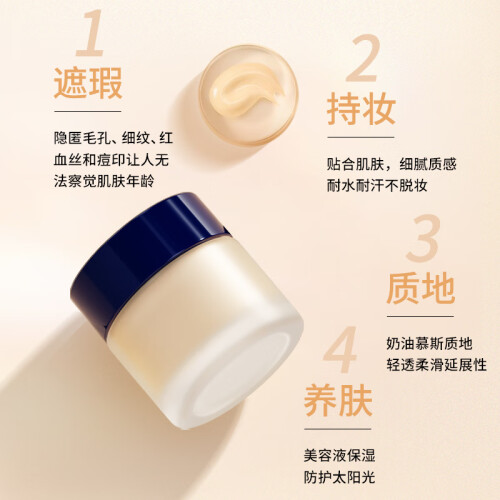 1
遮瑕

隐匿毛孔、细纹、红血丝和痘印让人无法察觉肌肤年龄

2
持妆

贴合肌肤，细腻质感
耐水耐汗不脱妆

3
质地

奶油慕斯质地
轻透柔滑延展性

4
养肤

美容液保湿
防护太阳光