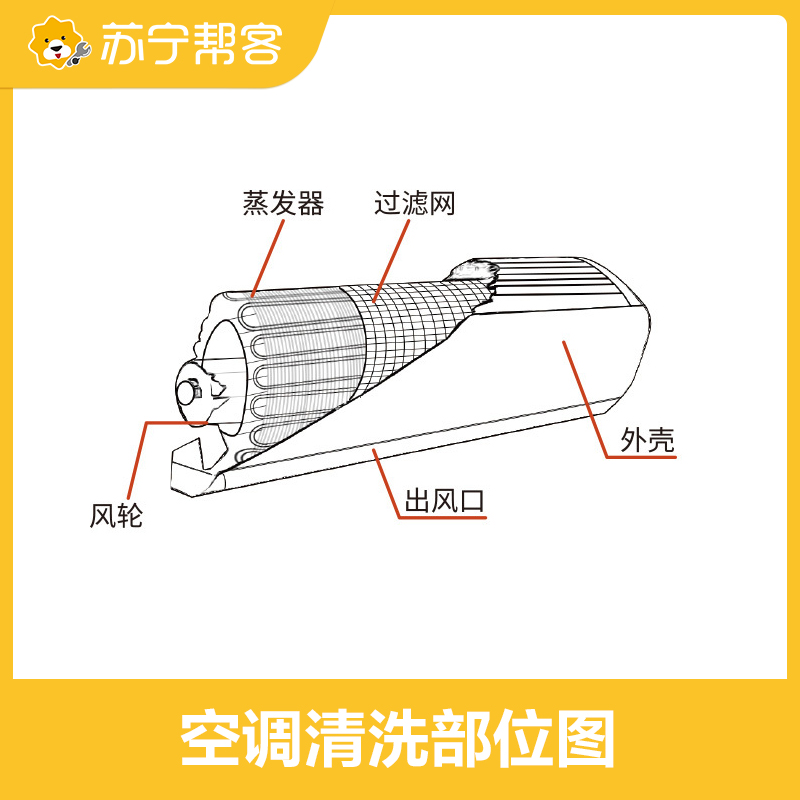 苏宁帮客

蒸发器

过滤网

外壳

风轮

出风口

空调清洗部位图