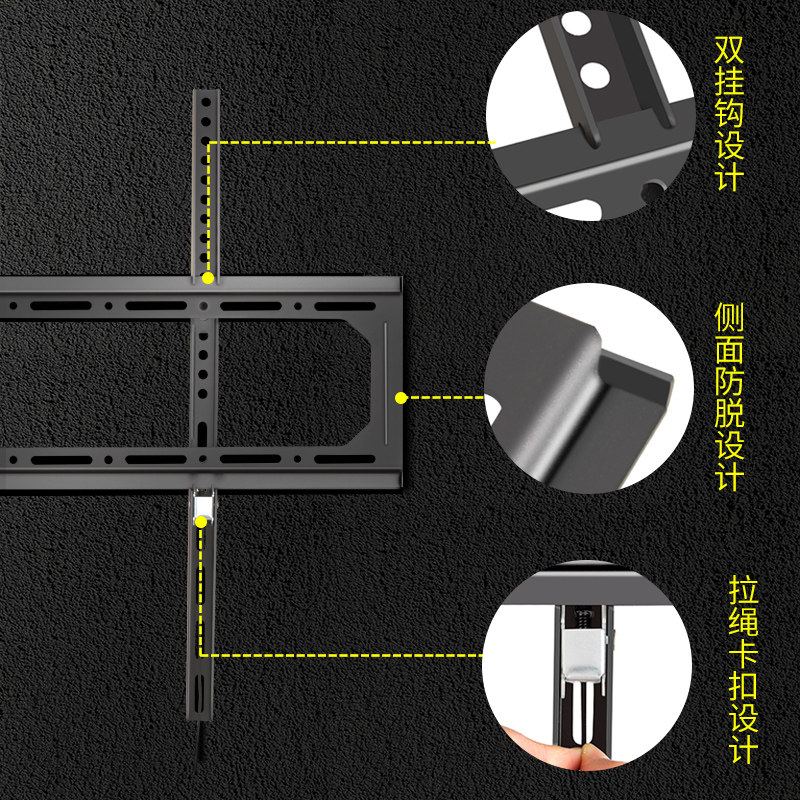 双挂钩设计

侧面防脱设计

拉绳卡扣设计