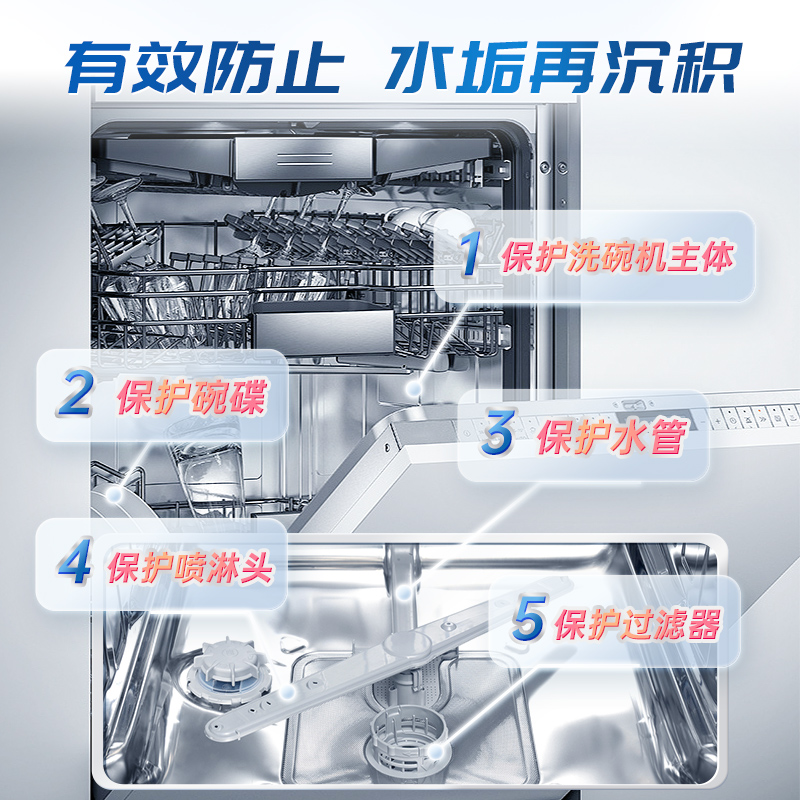 有效防止 水垢再沉积

1 保护洗碗机主体

2 保护碗碟

3 保护水管

4 保护喷淋头

5 保护过滤器