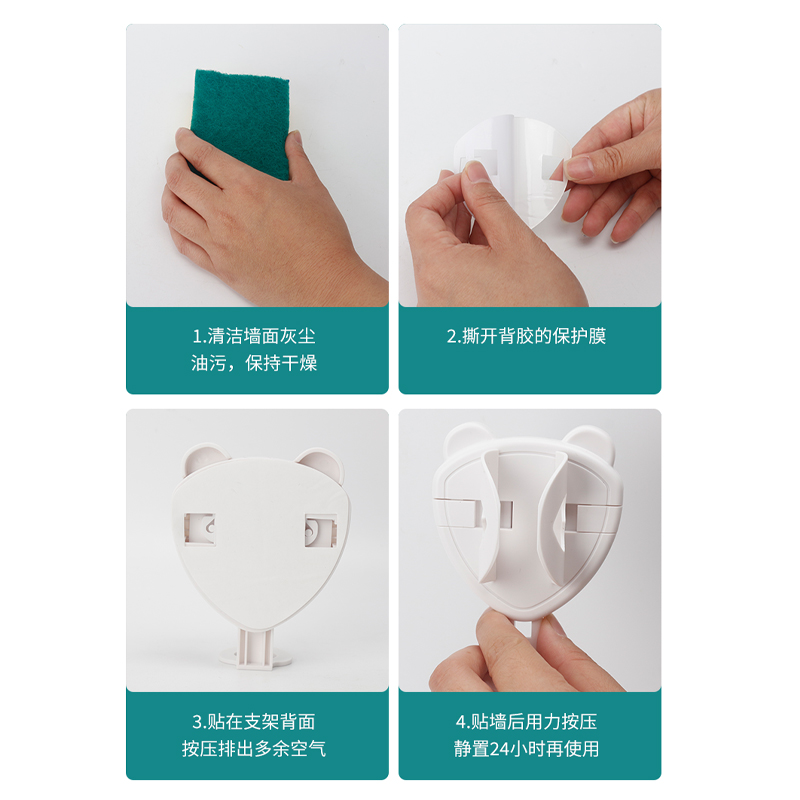 1.清洁墙面灰尘
油污，保持干燥

2.撕开背胶的保护膜

3.贴在支架背面
按压排出多余空气

4.贴墙后用力按压
静置24小时再使用