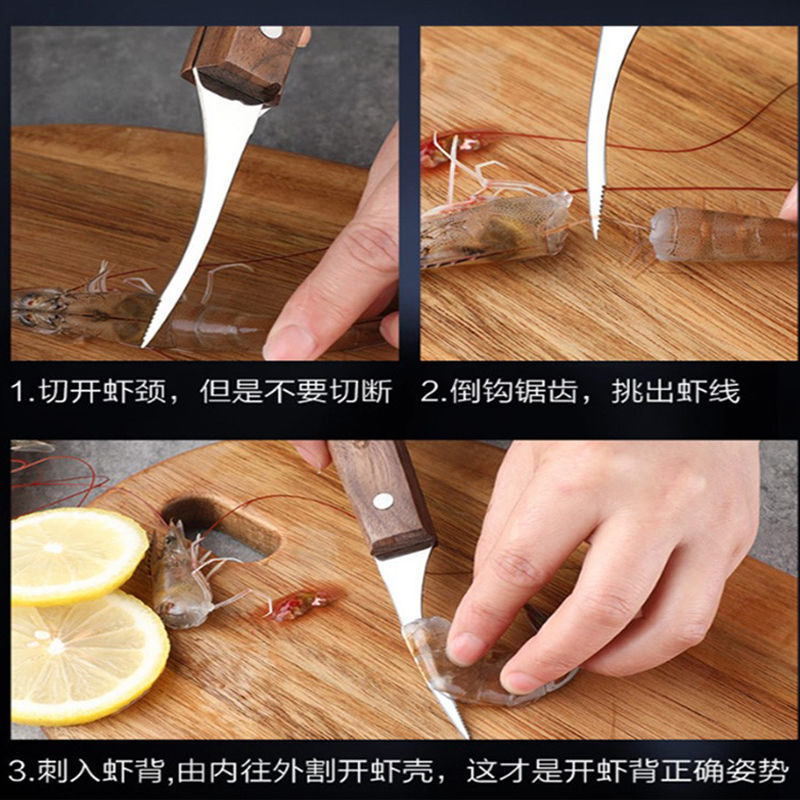 1.切开虾颈，但是不要切断

2.倒钩锯齿，挑出虾线

3.刺入虾背,由内往外割开虾壳，这才是开虾背正确姿势