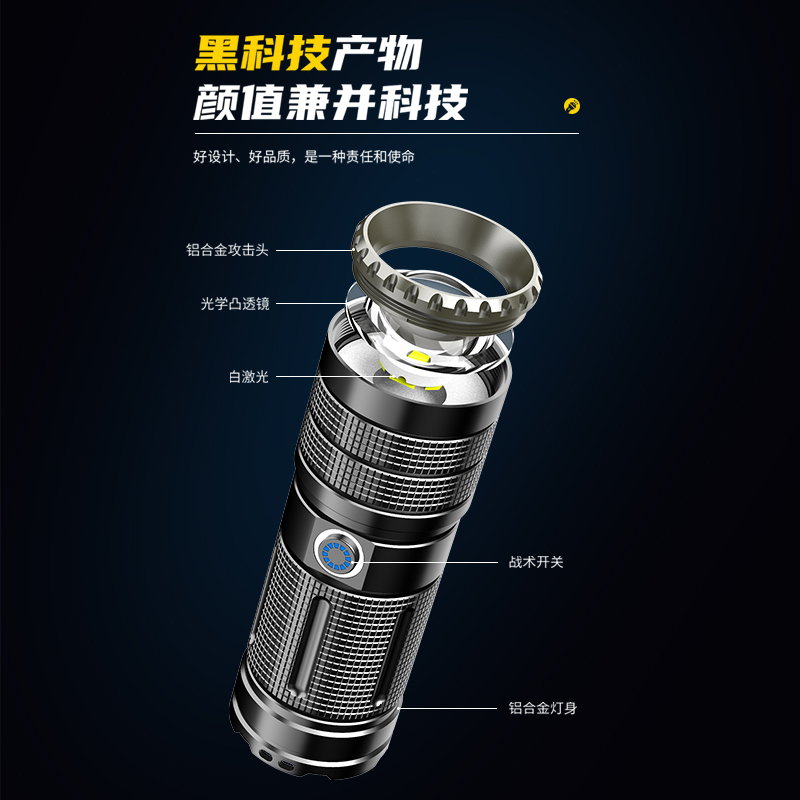 黑科技产物
颜值兼并科技

好设计、好品质，是一种责任和使命

铝合金攻击头

光学凸透镜

白激光

战术开关

铝合金灯身