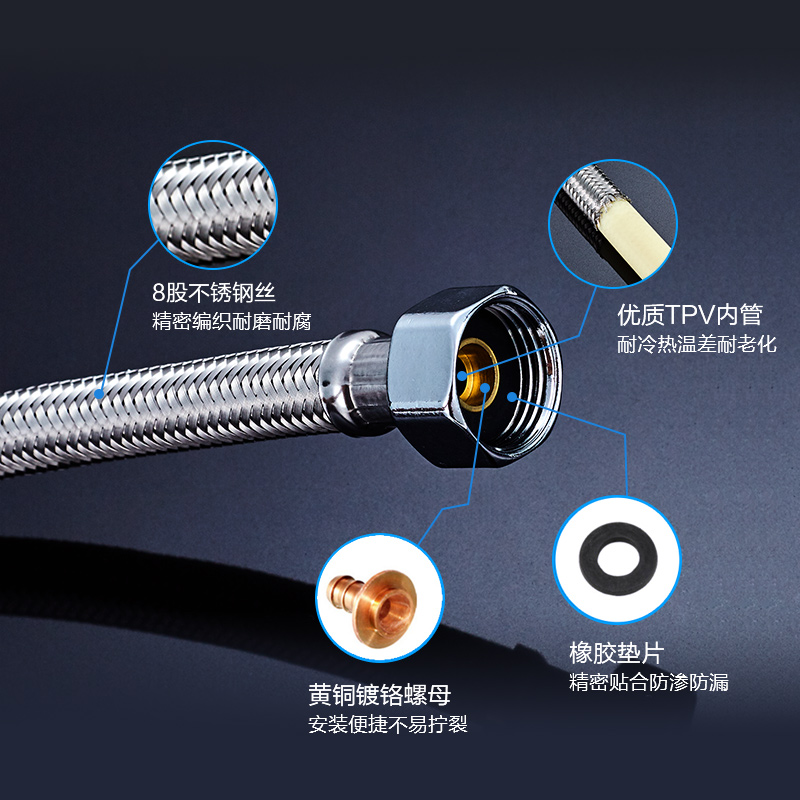 8股不锈钢丝
精密编织耐磨耐腐

优质TPV内管
耐冷热温差耐老化

黄铜镀铬螺母
安装便捷不易拧裂

橡胶垫片
精密贴合防渗防漏