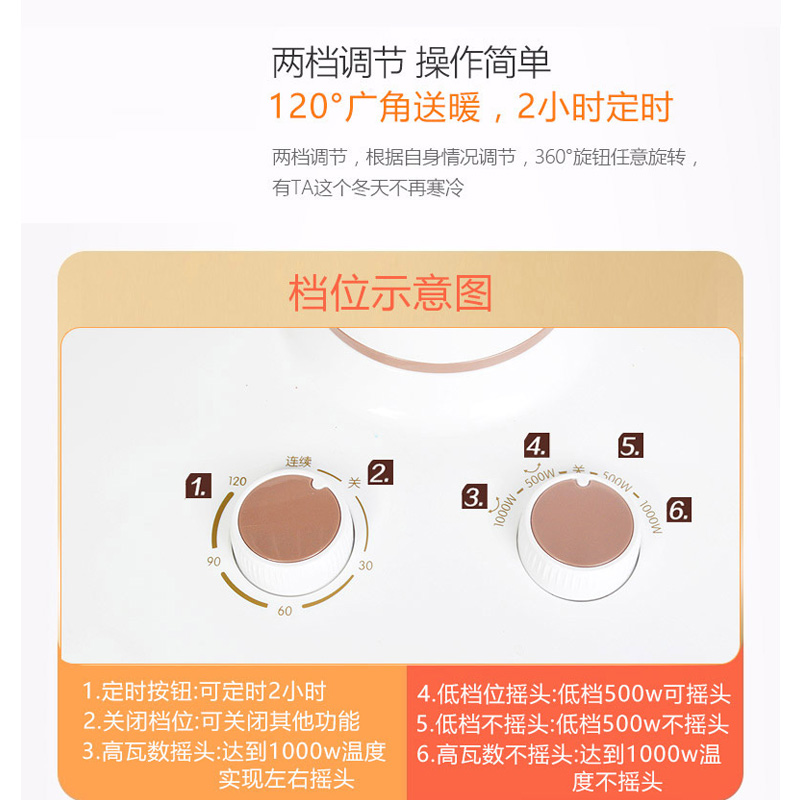 两档调节 操作简单
120°广角送暖，2小时定时

两档调节，根据自身情况调节，360°旋钮任意旋转，有TA这个冬天不再寒冷

档位示意图

1. 120 连续 关 2. 30 60 90

3. 1000W 4. 500W 关 5. 500W 1000W 6.

1.定时按钮:可定时2小时
2.关闭档位:可关闭其他功能
3.高瓦数摇头:达到1000w温度实现左右摇头

4.低档位摇头:低档500w可摇头
5.低档不摇头:低档500w不摇头
6.高瓦数不摇头:达到1000w温度不摇头