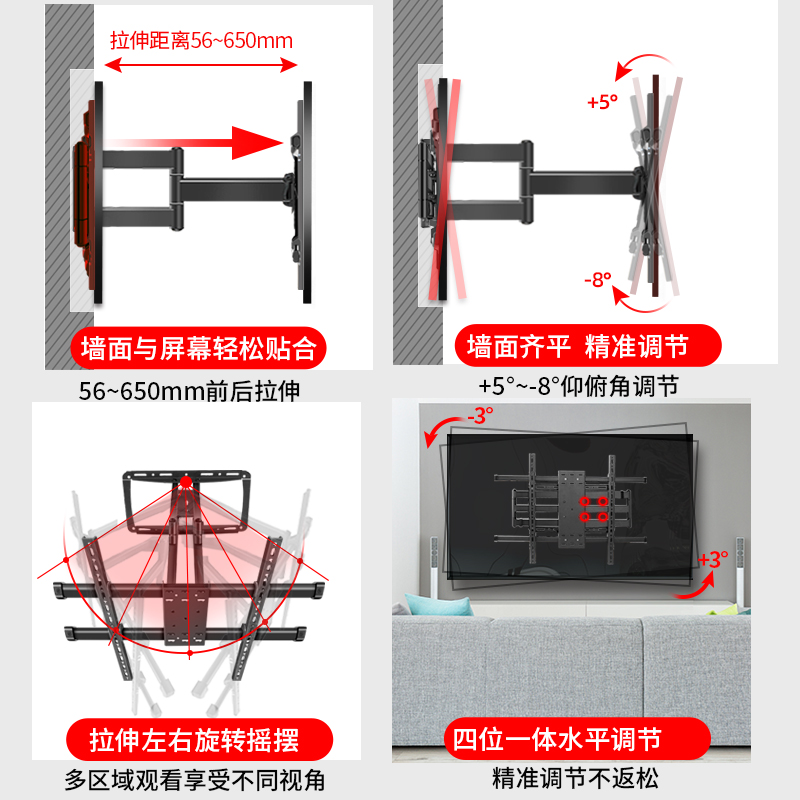 拉伸距离56~650mm

墙面与屏幕轻松贴合

56~650mm前后拉伸

+5°

-8°

墙面齐平 精准调节

+5°~-8°仰俯角调节

拉伸左右旋转摇摆

多区域观看享受不同视角

-3°

+3°

四位一体水平调节

精准调节不返松