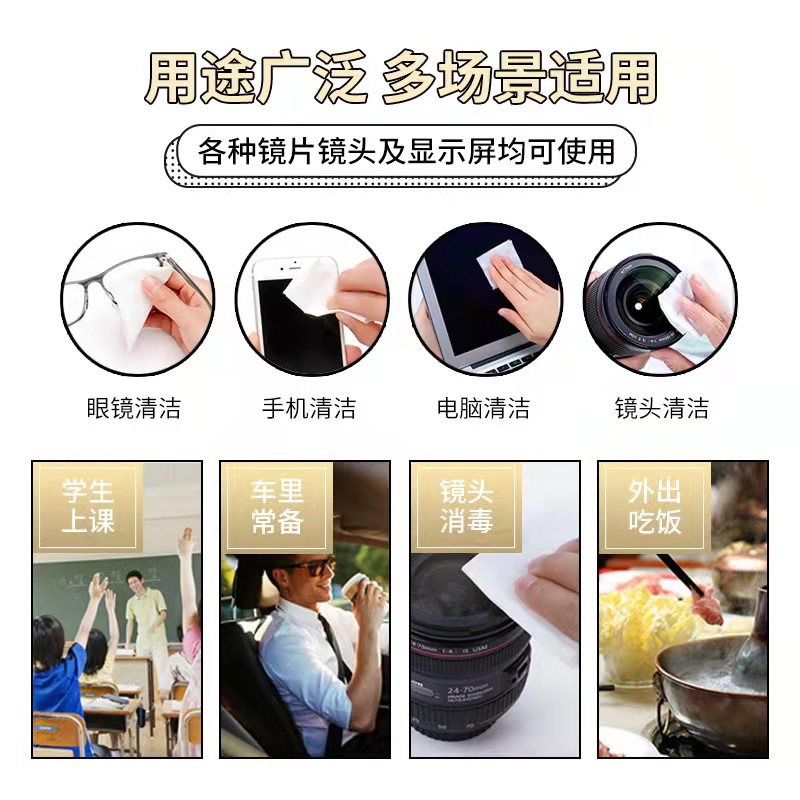 用途广泛 多场景适用

各种镜片镜头及显示屏均可使用

眼镜清洁

手机清洁

电脑清洁

镜头清洁

学生上课

车里常备

镜头消毒

外出吃饭

24-70mm