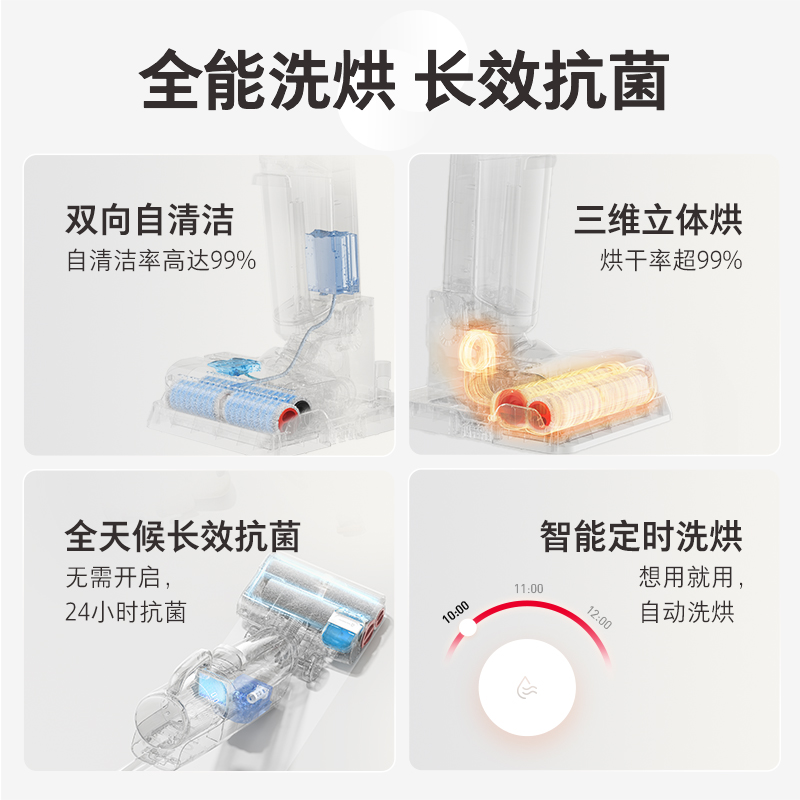 全能洗烘 长效抗菌

双向自清洁
自清洁率高达99%

三维立体烘
烘干率超99%

全天候长效抗菌
无需开启，
24小时抗菌

智能定时洗烘
想用就用，
自动洗烘

10:00
11:00
12:00