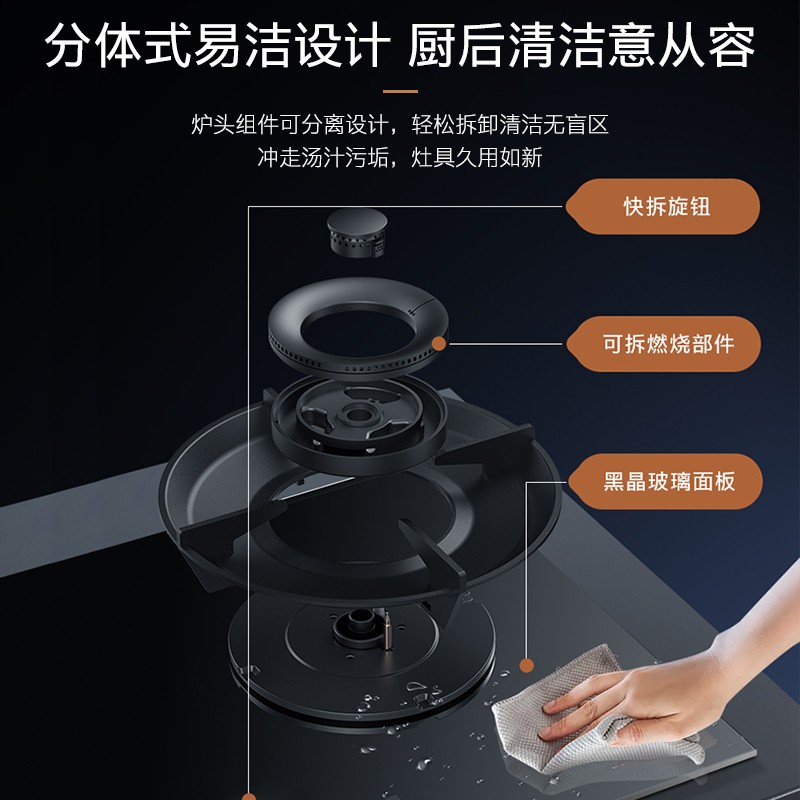 分体式易洁设计 厨后清洁意从容

炉头组件可分离设计，轻松拆卸清洁无盲区
冲走汤汁污垢，灶具久用如新

快拆旋钮

可拆燃烧部件

黑晶玻璃面板