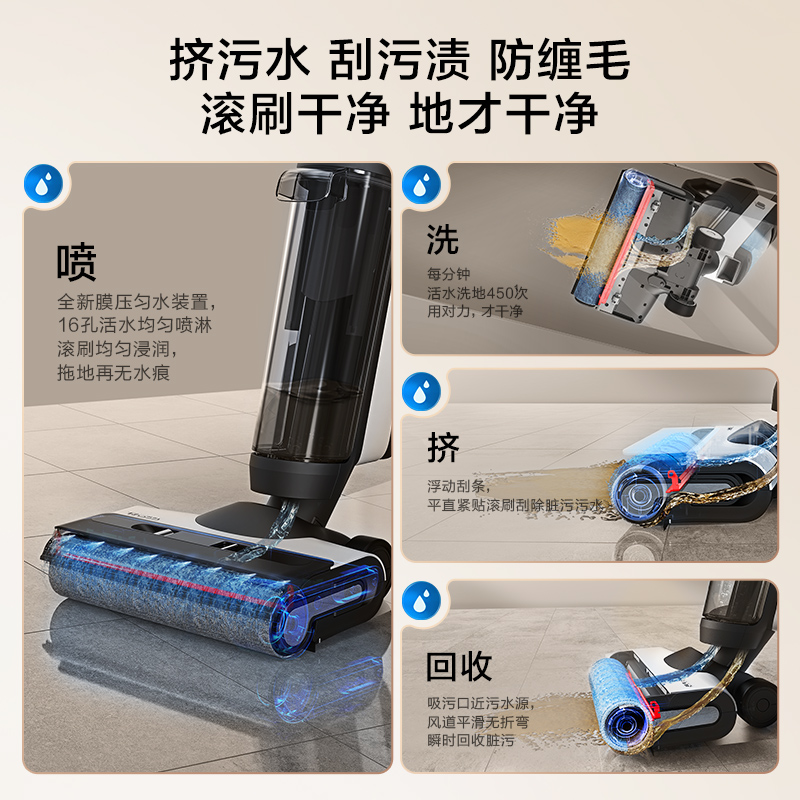 挤污水 刮污渍 防缠毛
滚刷干净 地才干净

喷
全新膜压匀水装置，
16孔活水均匀喷淋
滚刷均匀浸润，
拖地再无水痕

洗
每分钟
活水洗地450次
用对力，才干净

挤
浮动刮条，
平直紧贴滚刷刮除脏污污水

回收
吸污口近污水源，
风道平滑无折弯
瞬时回收脏污