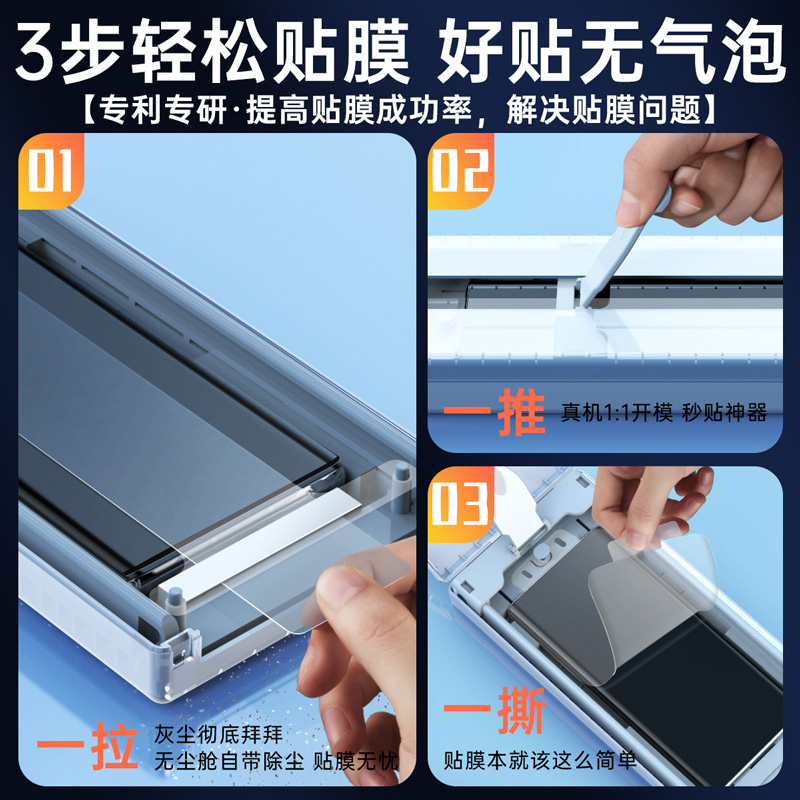 3步轻松贴膜 好贴无气泡
【专利专研·提高贴膜成功率，解决贴膜问题】

01

一拉 灰尘彻底拜拜
无尘舱自带除尘 贴膜无忧

02

一推 真机1:1开模 秒贴神器

03

一撕
贴膜本就该这么简单