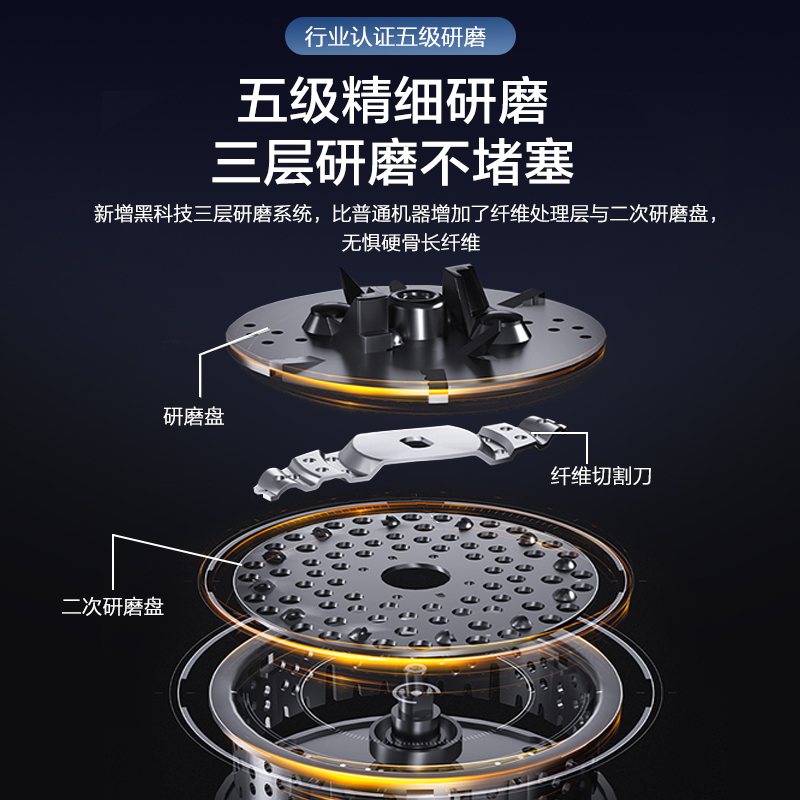 行业认证五级研磨

五级精细研磨
三层研磨不堵塞

新增黑科技三层研磨系统，比普通机器增加了纤维处理层与二次研磨盘，无惧硬骨长纤维

研磨盘

纤维切割刀

二次研磨盘