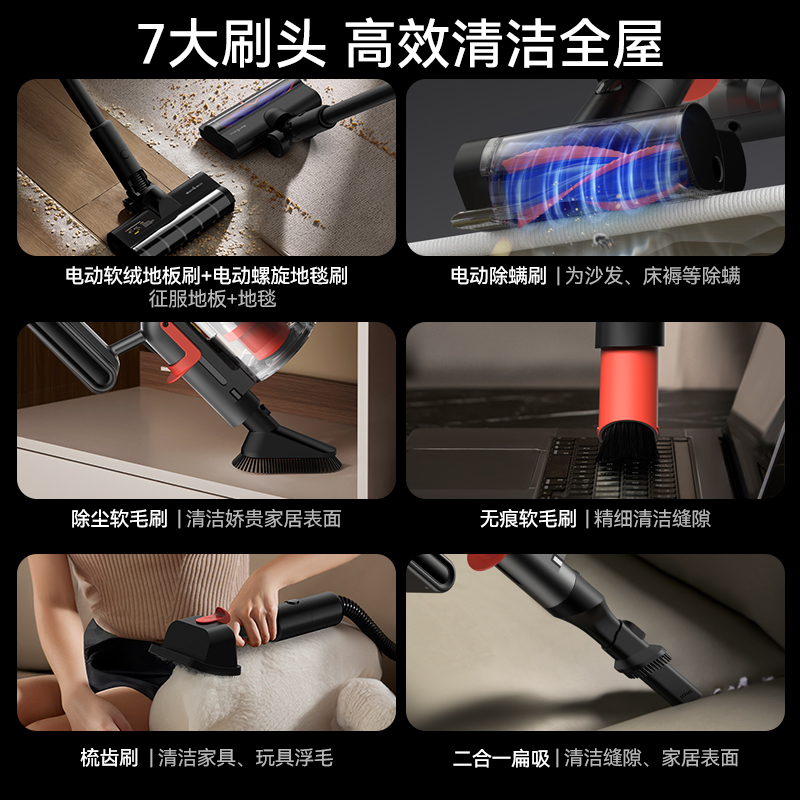 7大刷头 高效清洁全屋

电动软绒地板刷+电动螺旋地毯刷
征服地板+地毯

电动除螨刷 | 为沙发、床褥等除螨

除尘软毛刷 | 清洁娇贵家居表面

无痕软毛刷 | 精细清洁缝隙

梳齿刷 | 清洁家具、玩具浮毛

二合一扁吸 | 清洁缝隙、家居表面