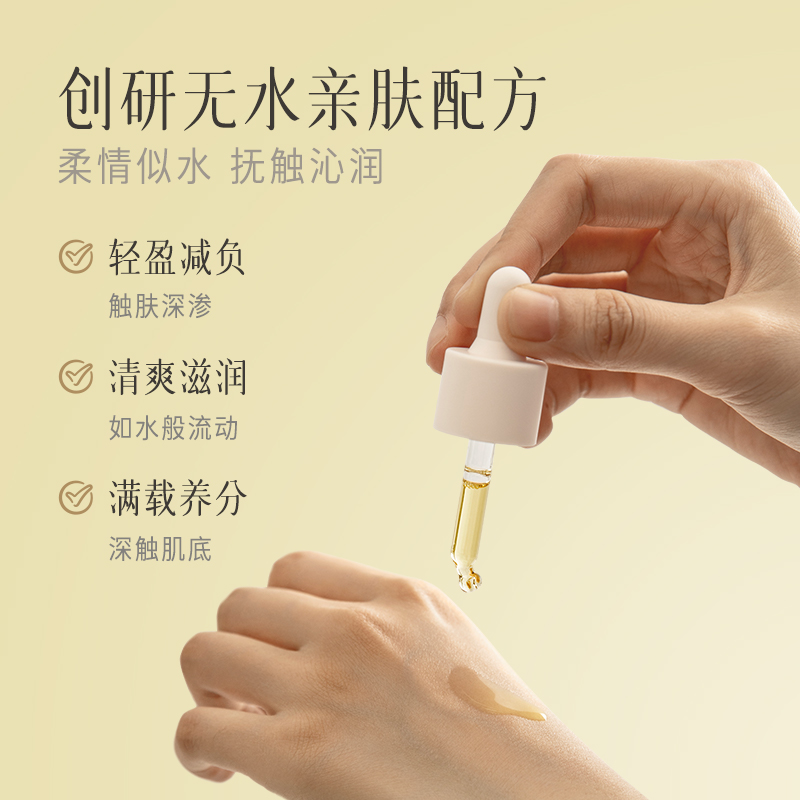 创研无水亲肤配方

柔情似水 抚触沁润

轻盈减负

触肤深渗

清爽滋润

如水般流动

满载养分

深触肌底