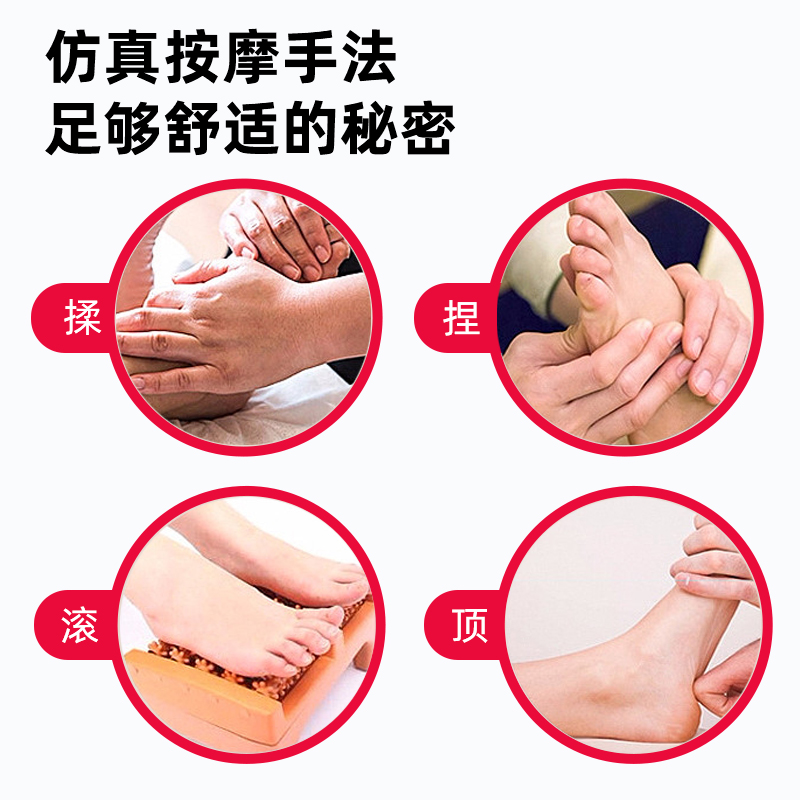 仿真按摩手法
足够舒适的秘密

揉

捏

滚

顶