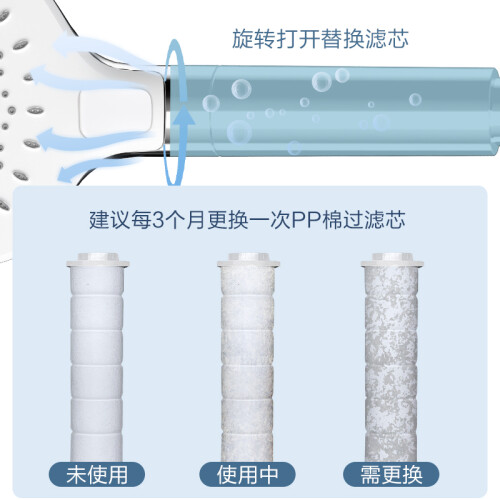 旋转打开替换滤芯

建议每3个月更换一次PP棉过滤芯

未使用

使用中

需更换