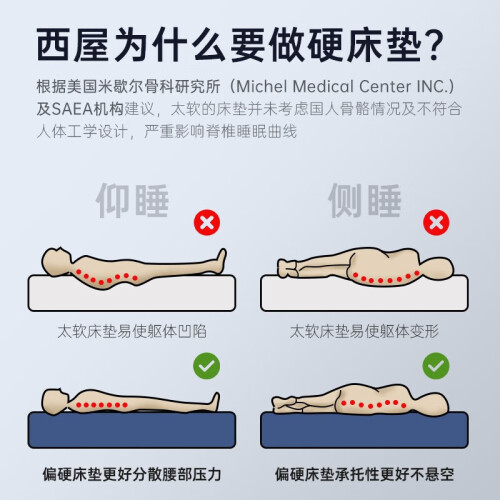 西屋为什么要做硬床垫?

根据美国米歇尔骨科研究所（Michel Medical Center INC.）及SAEA机构建议，太软的床垫并未考虑国人骨骼情况及不符合人体工学设计，严重影响脊椎睡眠曲线

仰睡

太软床垫易使躯体凹陷

偏硬床垫更好分散腰部压力

侧睡

太软床垫易使躯体变形

偏硬床垫承托性更好不悬空