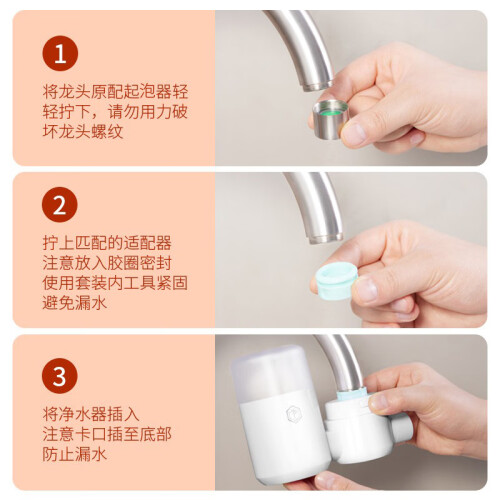 1

将龙头原配起泡器轻轻拧下，请勿用力破坏龙头螺纹

2

拧上匹配的适配器
注意放入胶圈密封
使用套装内工具紧固
避免漏水

3

将净水器插入
注意卡口插至底部
防止漏水