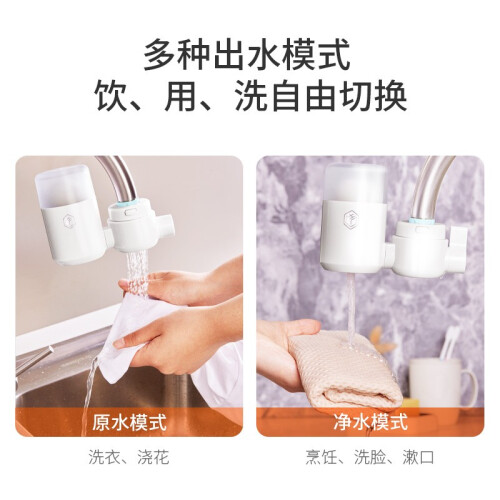 多种出水模式
饮、用、洗自由切换

原水模式
洗衣、浇花

净水模式
烹饪、洗脸、漱口