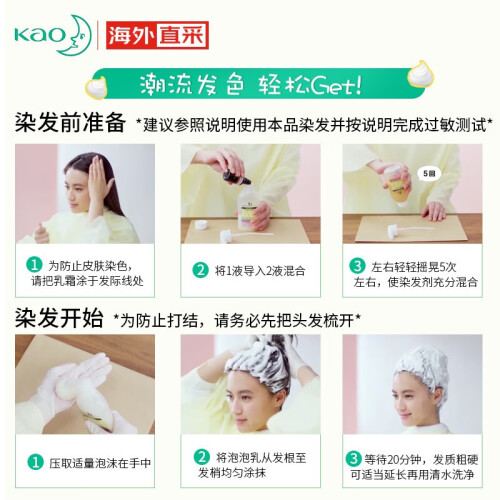 Kao 海外直采

潮流发色 轻松Get!

染发前准备 *建议参照说明使用本品染发并按说明完成过敏测试*

5回

1 为防止皮肤染色，请把乳霜涂于发际线处

2 将1液导入2液混合

3 左右轻轻摇晃5次左右，使染发剂充分混合

染发开始 *为防止打结，请务必先把头发梳开*

1 压取适量泡沫在手中

2 将泡泡乳从发根至发梢均匀涂抹

3 等待20分钟，发质粗硬可适当延长再用清水洗净