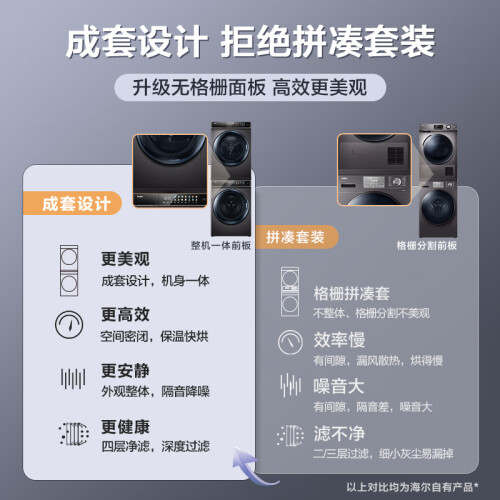 成套设计 拒绝拼凑套装

升级无格栅面板 高效更美观

成套设计

整机一体前板

更美观
成套设计，机身一体

更高效
空间密闭，保温快烘

更安静
外观整体，隔音降噪

更健康
四层净滤，深度过滤

拼凑套装

格栅分割前板

格栅拼凑套
不整体、格栅分割不美观

效率慢
有间隙，漏风散热，烘得慢

噪音大
有间隙，隔音差，噪音大

滤不净
二/三层过滤，细小灰尘易漏掉

以上对比均为海尔自有产品*