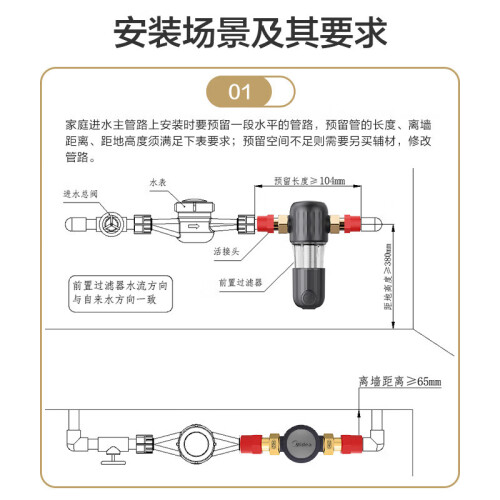 安装场景及其要求

01

家庭进水主管路上安装时要预留一段水平的管路，预留管的长度、离墙距离、距地高度须满足下表要求；预留空间不足则需要另买辅材，修改管路。

进水总阀

水表

预留长度≥104mm

活接头

前置过滤器

距地高度≥380mm

前置过滤器水流方向与自来水方向一致

离墙距离≥65mm

Midea