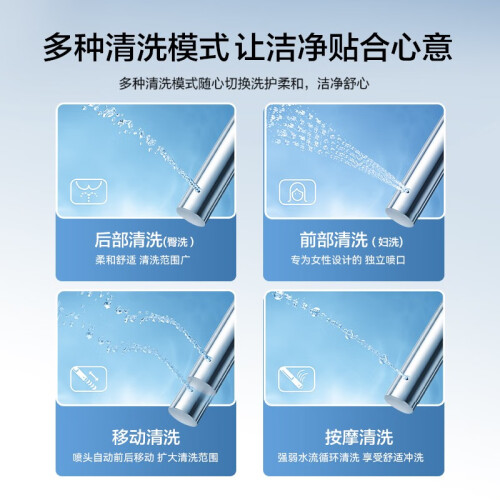 多种清洗模式 让洁净贴合心意

多种清洗模式随心切换洗护柔和，洁净舒心

后部清洗(臀洗)
柔和舒适 清洗范围广

前部清洗(妇洗)
专为女性设计的 独立喷口

移动清洗
喷头自动前后移动 扩大清洗范围

按摩清洗
强弱水流循环清洗 享受舒适冲洗