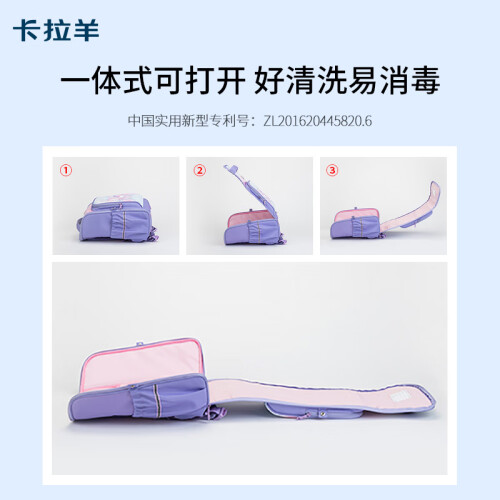 卡拉羊

一体式可打开 好清洗易消毒

中国实用新型专利号：ZL201620445820.6

①

②

③