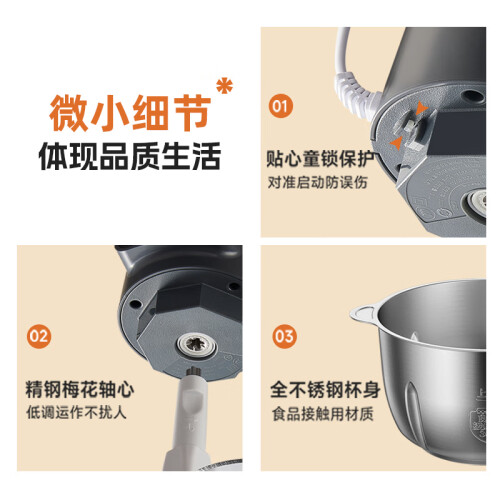 微小细节*
体现品质生活

01
贴心童锁保护
对准启动防误伤

02
精钢梅花轴心
低调运作不扰人

03
全不锈钢杯身
食品接触用材质