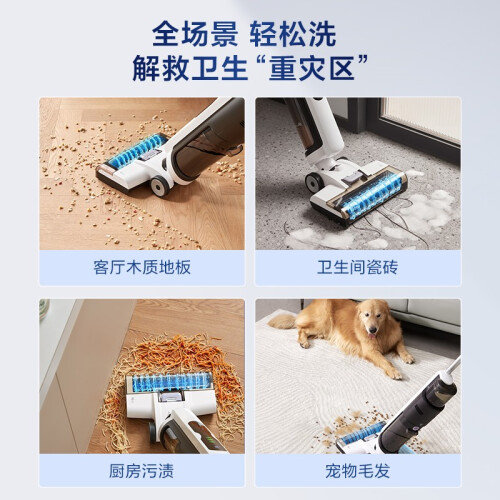 全场景 轻松洗
解救卫生“重灾区”

客厅木质地板

卫生间瓷砖

厨房污渍

宠物毛发