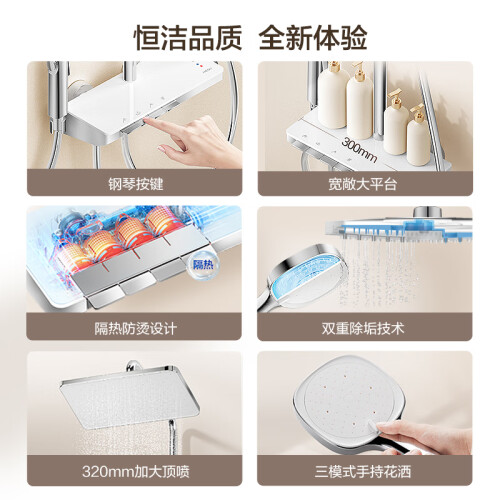 恒洁品质 全新体验

钢琴按键

300mm

宽敞大平台

隔热

隔热防烫设计

双重除垢技术

320mm加大顶喷

三模式手持花洒